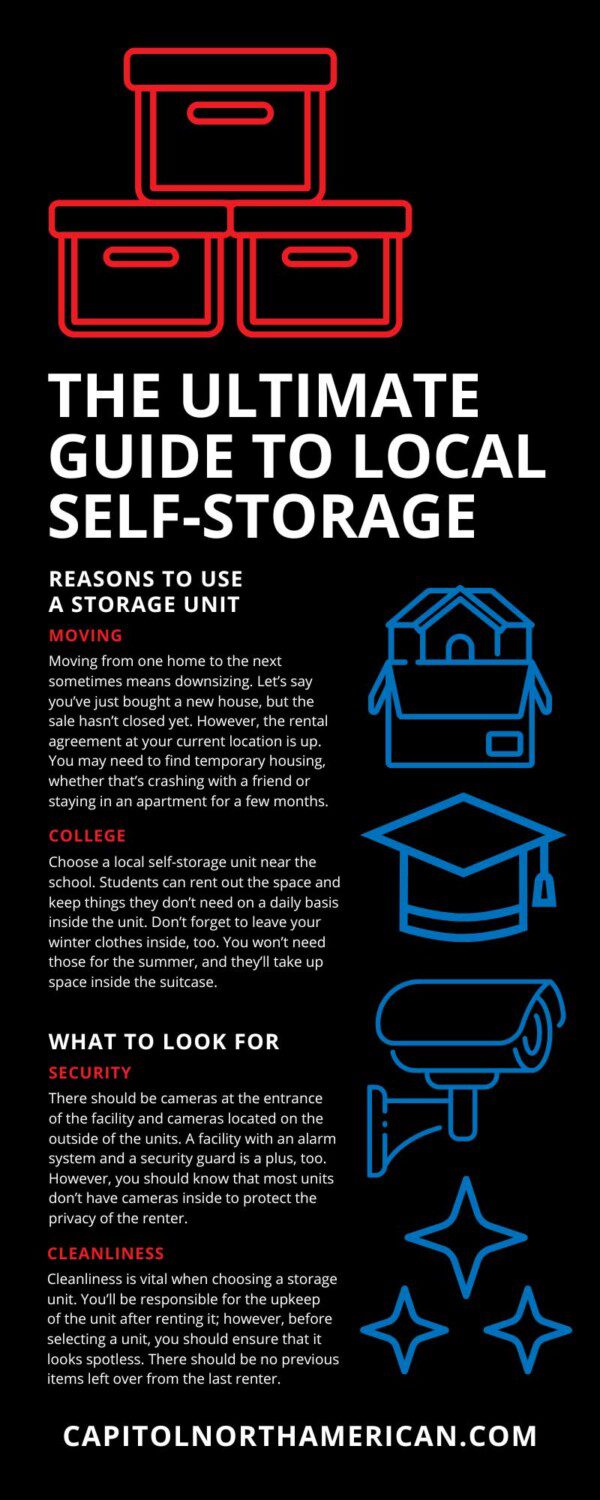 THE ULTIMATE GUIDE TO LOCAL SELF-STORAGE

REASONS TO USE A STORAGE UNIT

MOVING

Moving from one home to the next sometimes means downsizing. Let's say you've just bought a new house, but the sale hasn't closed yet. However, the rental agreement at your current location is up. You may need to find temporary housing, whether that's crashing with a friend or staying in an apartment for a few months.

COLLEGE

Choose a local self-storage unit near the school. Students can rent out the space and keep things they don't need on a daily basis inside the unit. Don't forget to leave your winter clothes inside, too. You won't need those for the summer, and they'll take up space inside the suitcase.

WHAT TO LOOK FOR

SECURITY

There should be cameras at the entrance of the facility and cameras located on the outside of the units. A facility with an alarm system and a security guard is a plus, too. However, you should know that most units don't have cameras inside to protect the privacy of the renter.

CLEANLINESS

Cleanliness is vital when choosing a storage unit. You'll be responsible for the upkeep of the unit after renting it; however, before selecting a unit, you should ensure that it looks spotless. There should be no previous items left over from the last renter.

CAPITOLNORTHAMERICAN.COM